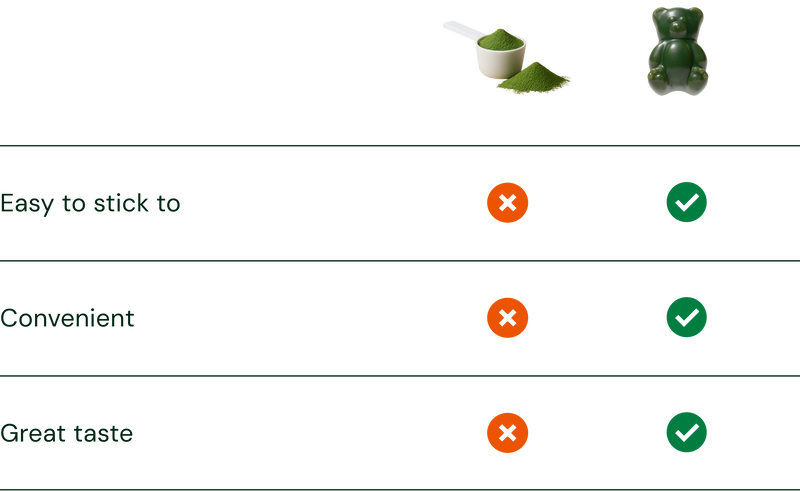 Easy to stick to

Convenient

Great taste